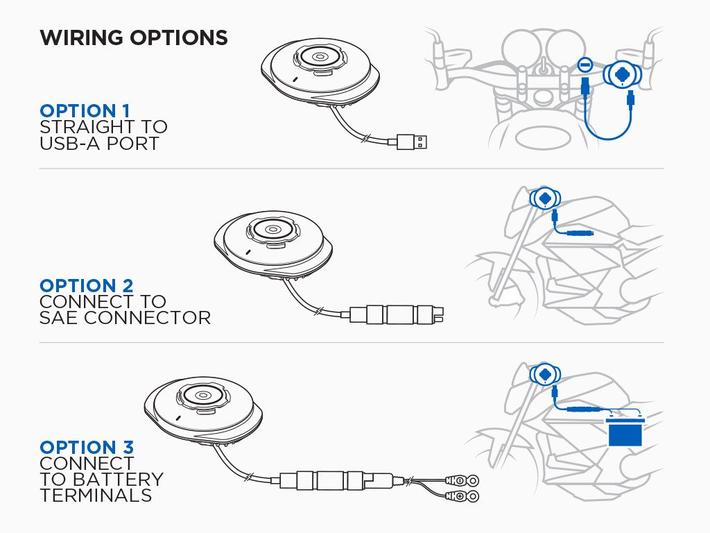 WIRING OPTIONS

OPTION 1
STRAIGHT TO USB-A PORT

OPTION 2
CONNECT TO SAE CONNECTOR

OPTION 3
CONNECT TO BATTERY TERMINALS